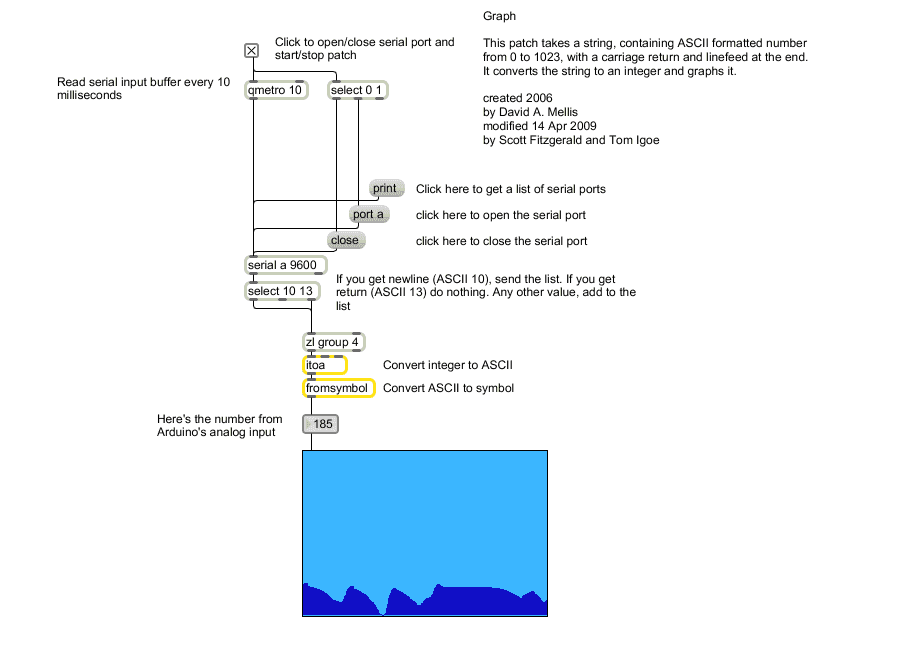 Graph

This patch takes a string, containing ASCII formatted number from 0 to 1023, with a carriage return and linefeed at the end. It converts the string to an integer and graphs it.

created 2006
by David A. Mellis
modified 14 Apr 2009
by Scott Fitzgerald and Tom Igoe

Click to open/close serial port and start/stop patch

Read serial input buffer every 10 milliseconds

qmetro 10

select 0 1

print

Click here to get a list of serial ports

port a

click here to open the serial port

close

click here to close the serial port

serial a 9600

select 10 13

If you get newline (ASCII 10), send the list. If you get return (ASCII 13) do nothing. Any other value, add to the list

zl group 4

itoa

Convert integer to ASCII

fromsymbol

Convert ASCII to symbol

Here's the number from Arduino's analog input

185