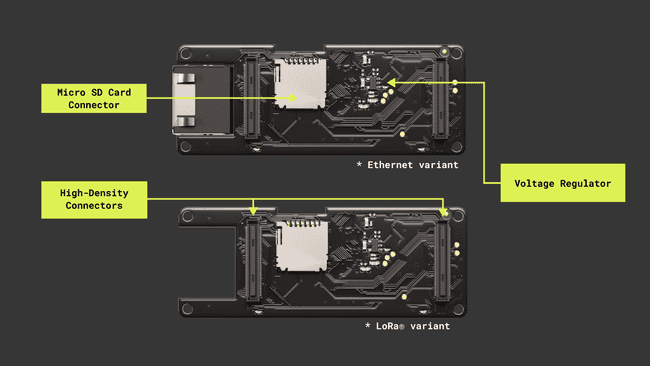 Micro SD Card Connector

* Ethernet variant

Voltage Regulator

High-Density Connectors

* LoRa® variant