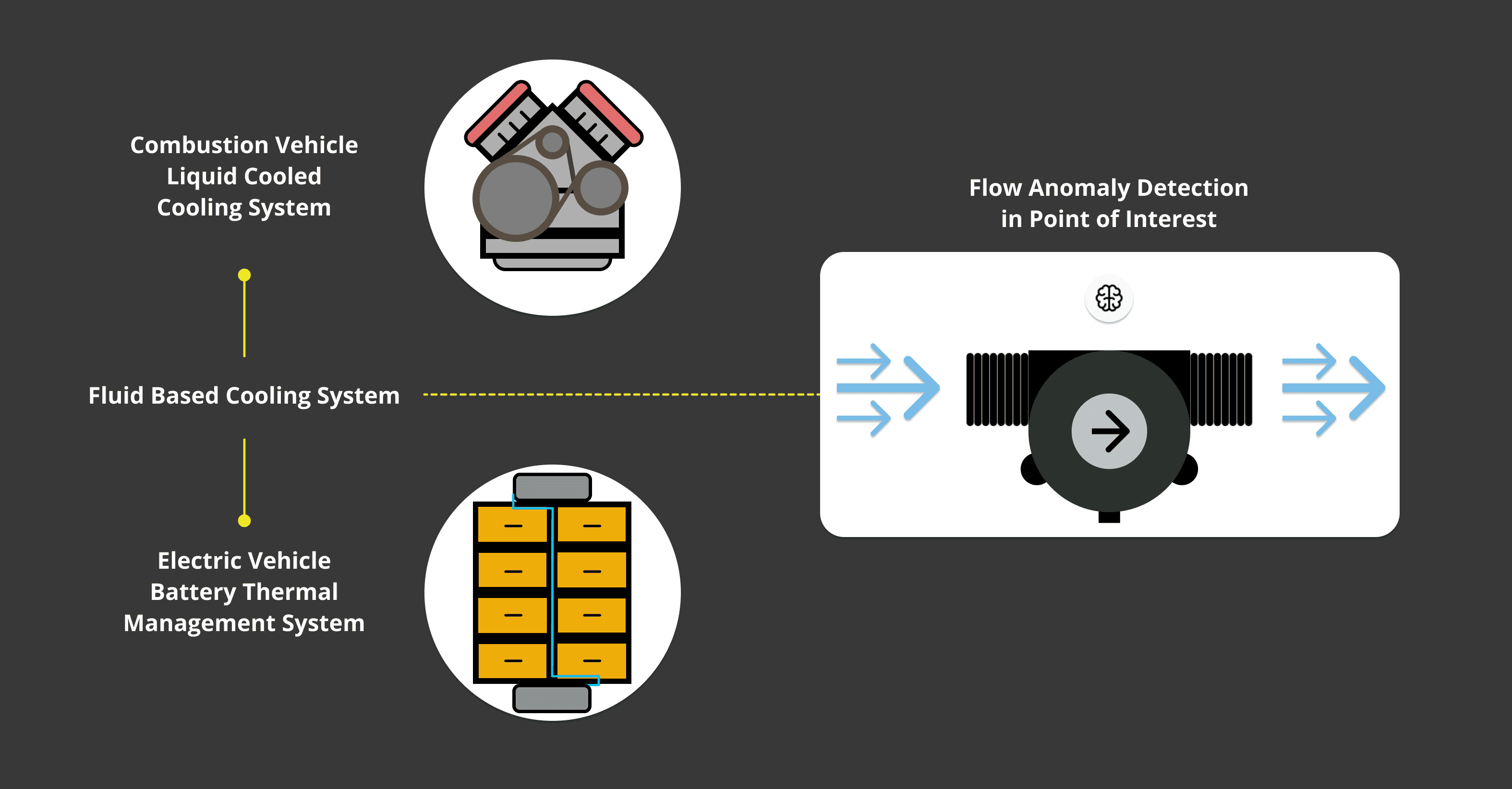 Combustion Vehicle
Liquid Cooled
Cooling System

Fluid Based Cooling System

Electric Vehicle
Battery Thermal
Management System

Flow Anomaly Detection
in Point of Interest